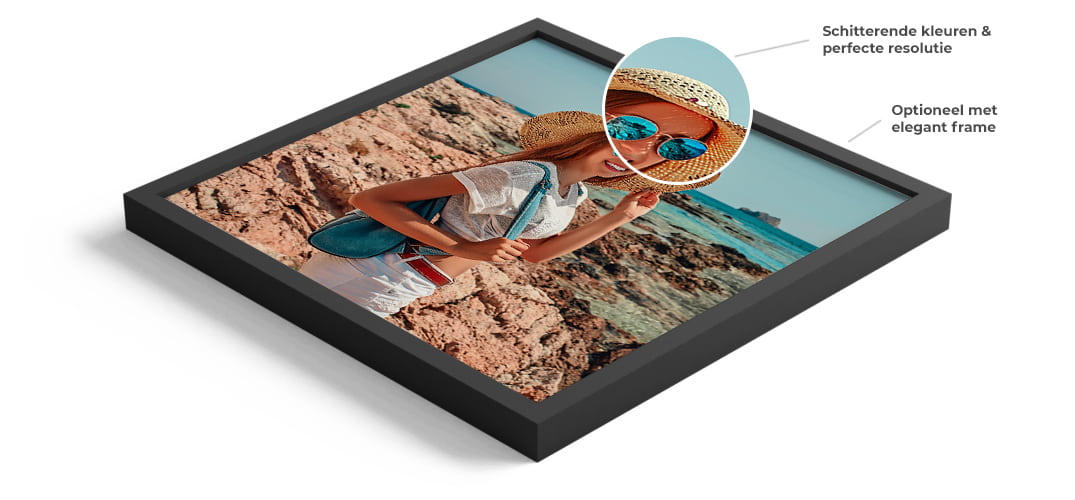 Schitterende kleuren & perfecte resolutie

Optioneel met elegant frame