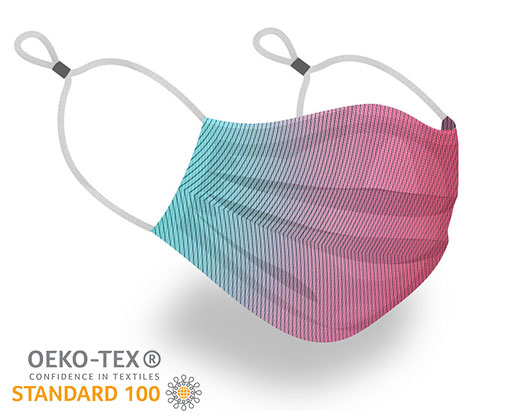 OEKO-TEX®
CONFIDENCE IN TEXTILES
STANDARD 100